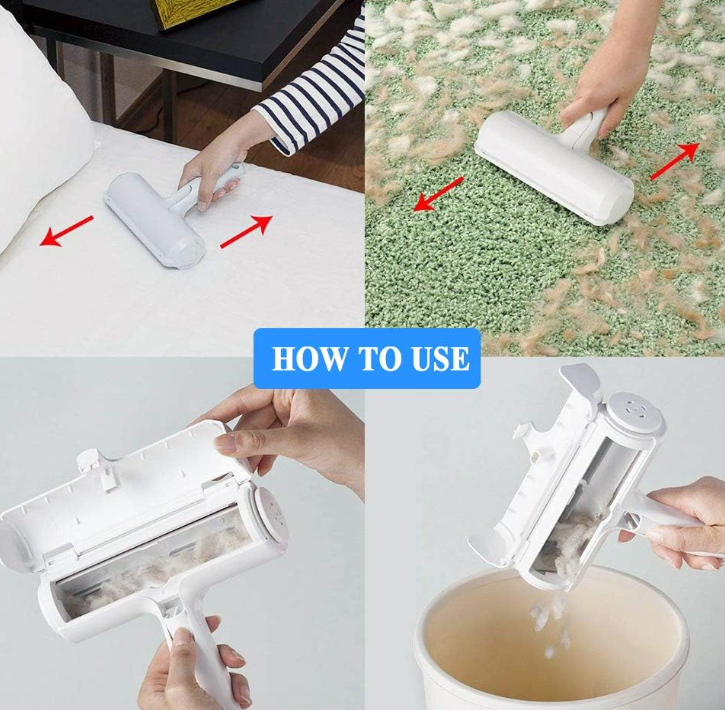 HOW TO USE