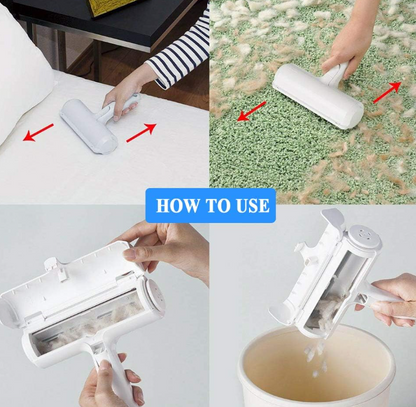 HOW TO USE