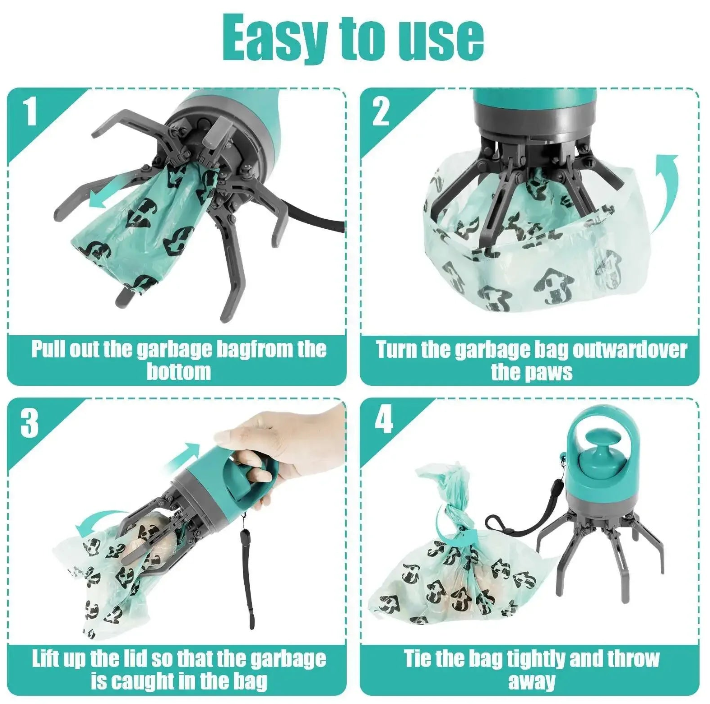 Easy to use

1

Pull out the garbage bagfrom the bottom

2

Turn the garbage bag outwardover the paws

3

Lift up the lid so that the garbage is caught in the bag

4

Tie the bag tightly and throw away